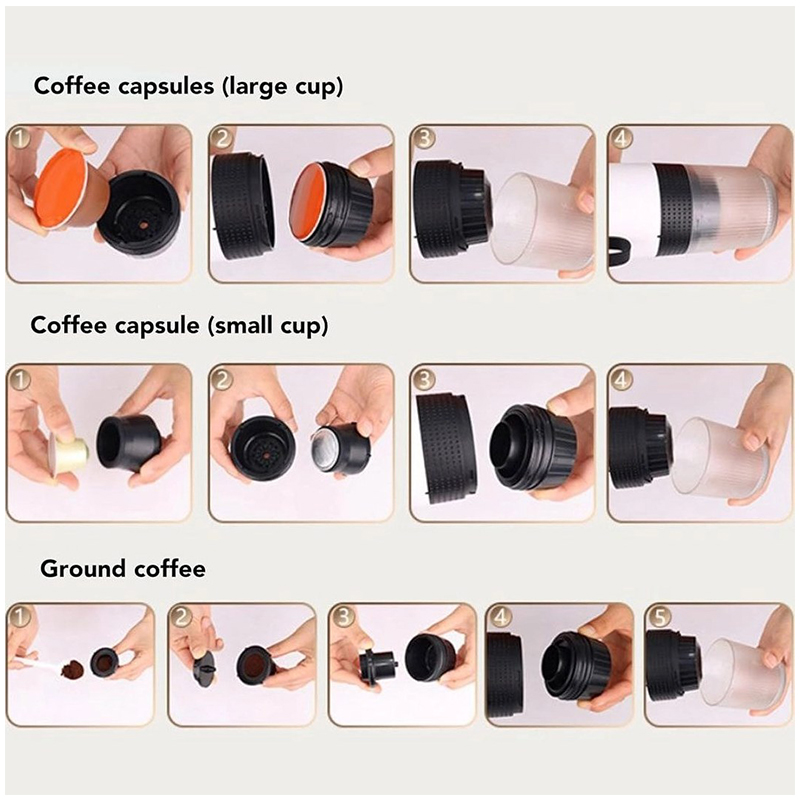 Coffee capsules (large cup)

1

2

3

4

Coffee capsule (small cup)

1

2

3

4

Ground coffee

1

2

3

4

5